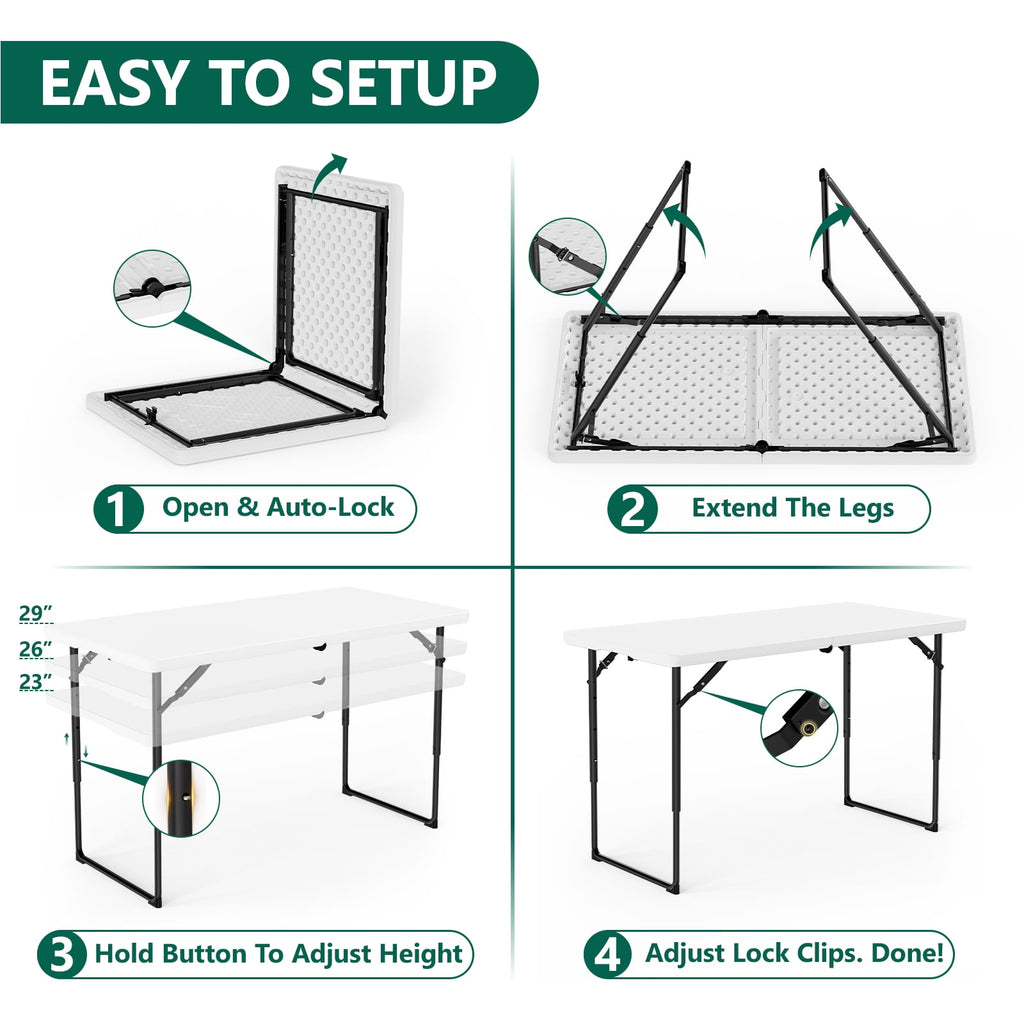 EASY TO SETUP

1 Open & Auto-Lock

2 Extend The Legs

29”
26”
23”

3 Hold Button To Adjust Height

4 Adjust Lock Clips. Done!