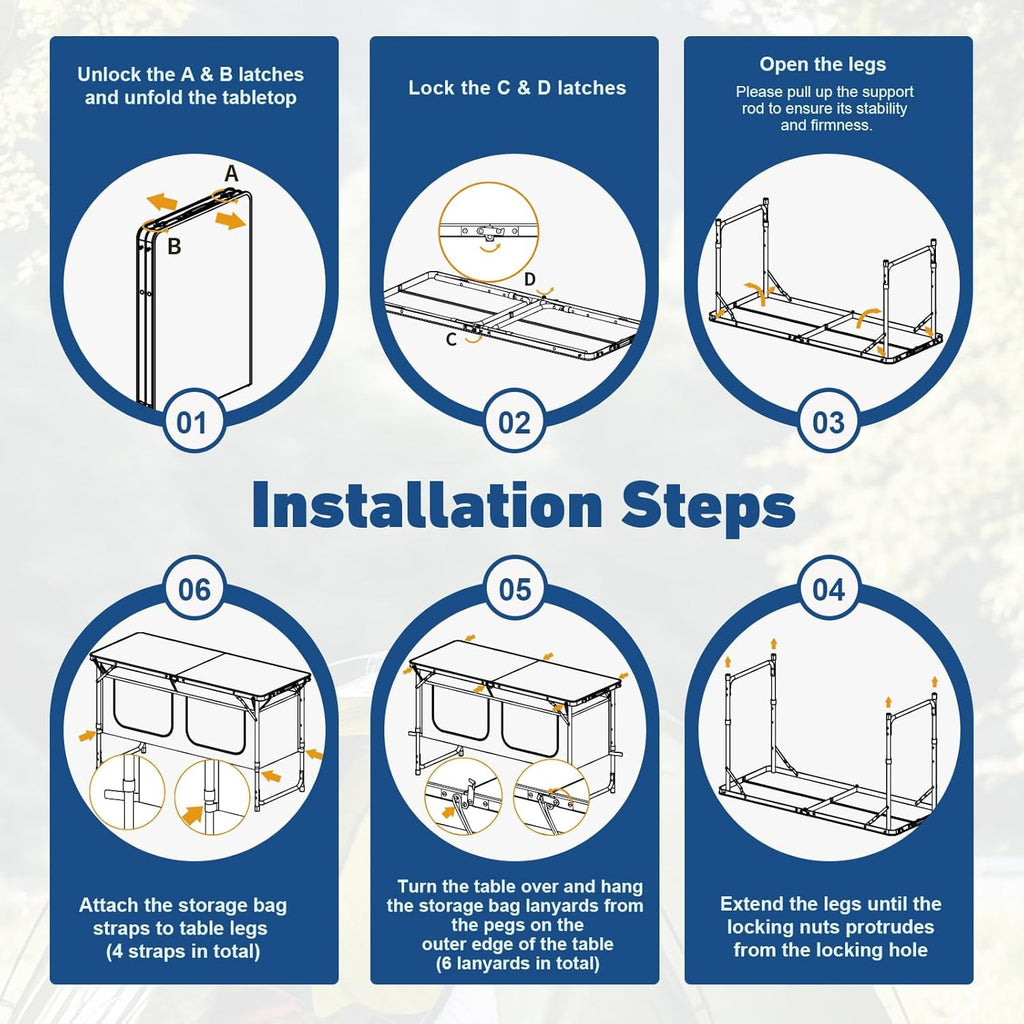 Unlock the A & B latches and unfold the tabletop

A

B

01

Lock the C & D latches

D

C

02

Open the legs

Please pull up the support rod to ensure its stability and firmness.

03

Installation Steps

06

Attach the storage bag straps to table legs (4 straps in total)

05

Turn the table over and hang the storage bag lanyards from the pegs on the outer edge of the table (6 lanyards in total)

04

Extend the legs until the locking nuts protrudes from the locking hole