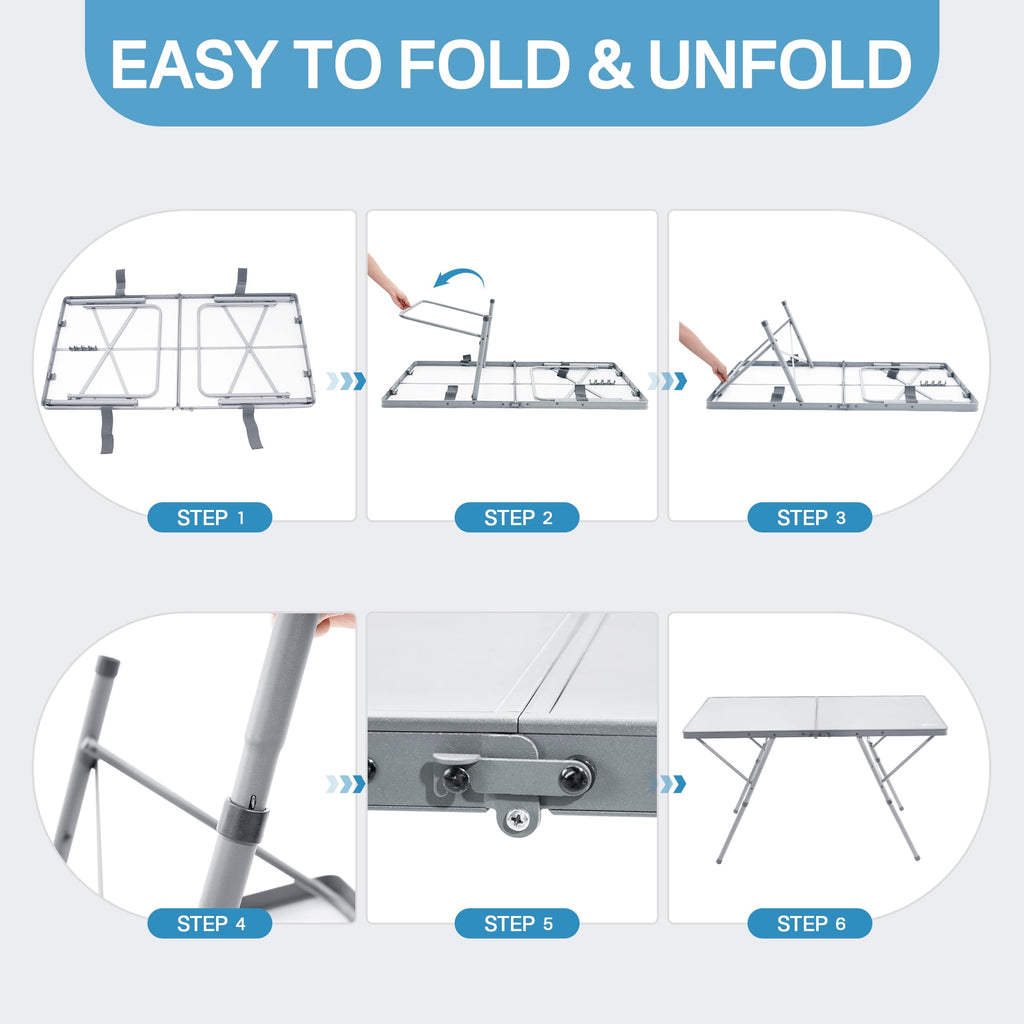 EASY TO FOLD & UNFOLD

STEP 1

STEP 2

STEP 3

STEP 4

STEP 5

STEP 6